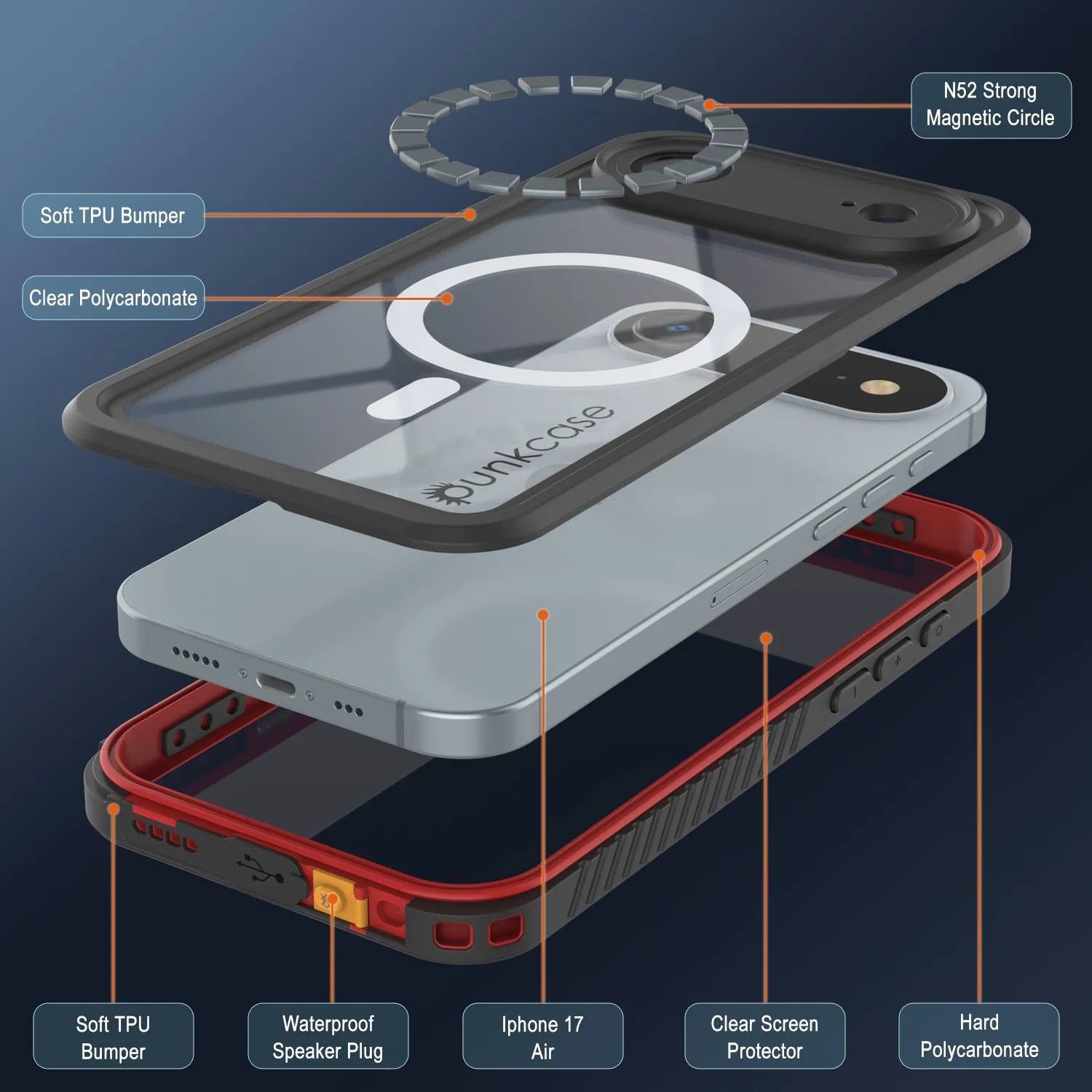 N52 Strong Magnetic Circle

Soft TPU Bumper

Clear Polycarbonate

punkcase

Soft TPU Bumper

Waterproof Speaker Plug

Iphone 17 Air

Clear Screen Protector

Hard Polycarbonate